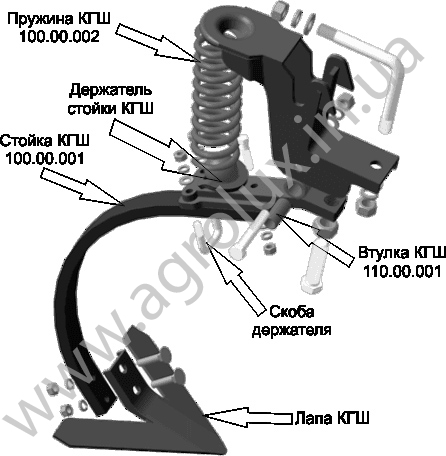 Пружина КГШ
100.00.002

Держатель
стойки КГШ

Стойка КГШ
100.00.001

Втулка КГШ
110.00.001

Скоба
держателя

Лапа КГШ

www.agrolux.in.ua