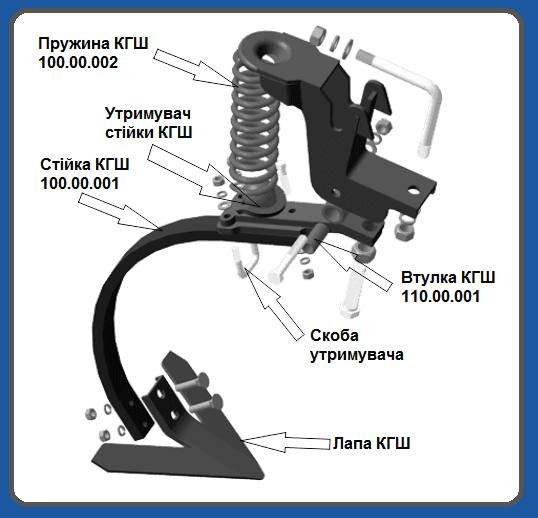 Пружина КГШ 100.00.002

Утримувач стійки КГШ

Стійка КГШ 100.00.001

Втулка КГШ 110.00.001

Скоба утримувача

Лапа КГШ